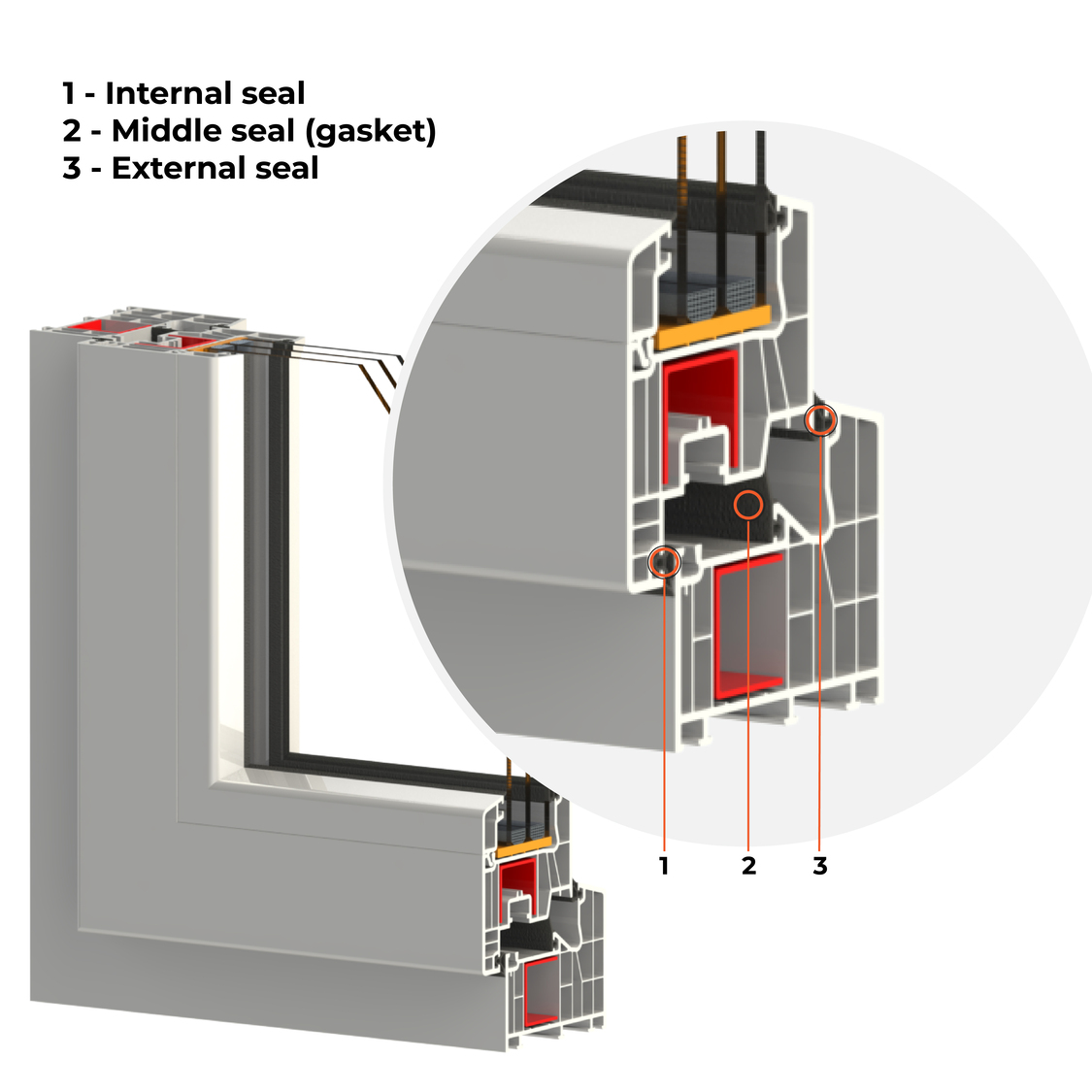 1 - Internal seal
2 - Middle seal (gasket)
3 - External seal

1
2
3