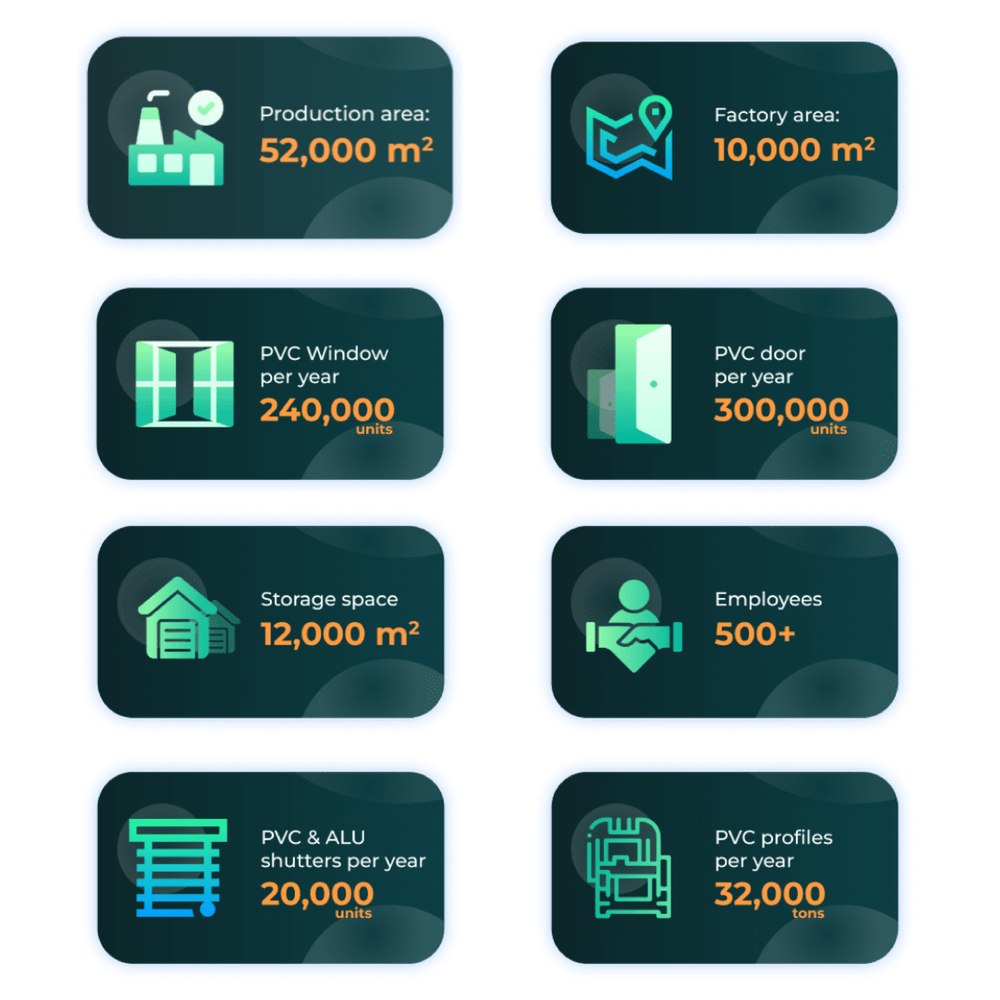 Production area:
52,000 $m^2$

Factory area:
10,000 $m^2$

PVC Window per year
240,000 units

PVC door per year
300,000 units

Storage space
12,000 $m^2$

Employees
500+

PVC & ALU shutters per year
20,000 units

PVC profiles per year
32,000 tons